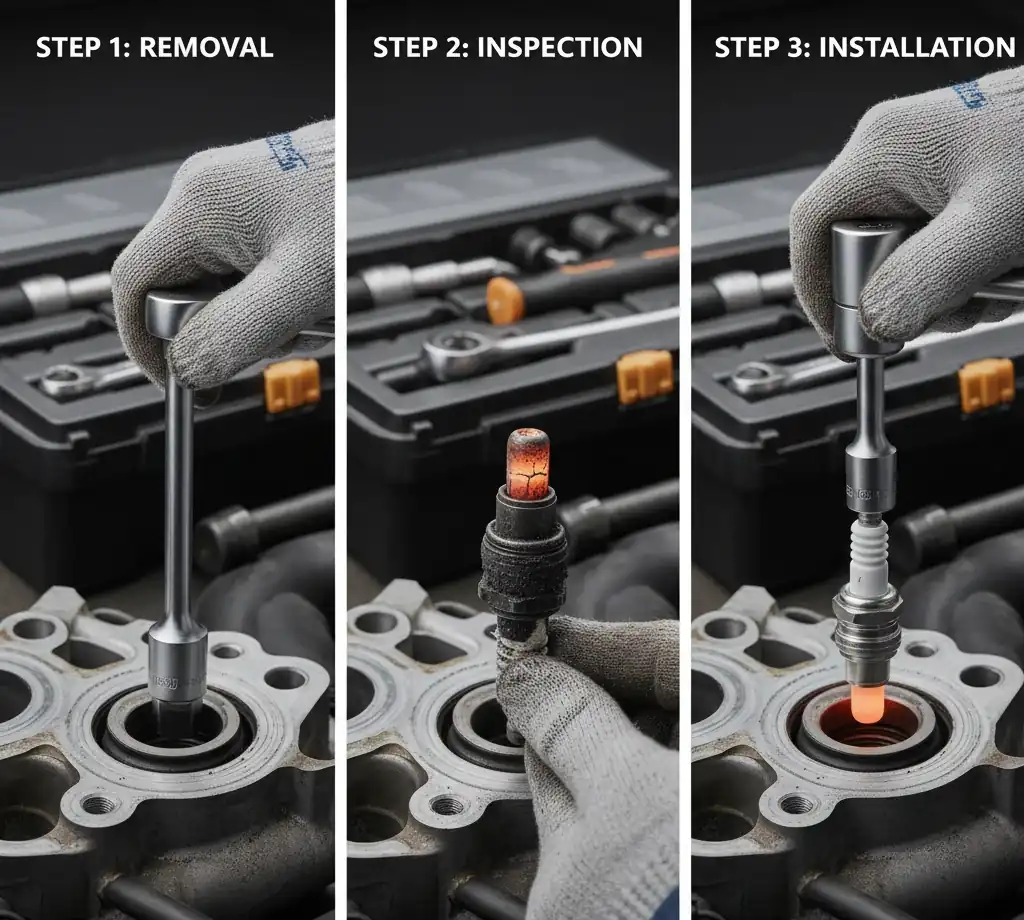 STEP 1: REMOVAL

STEP 2: INSPECTION

STEP 3: INSTALLATION